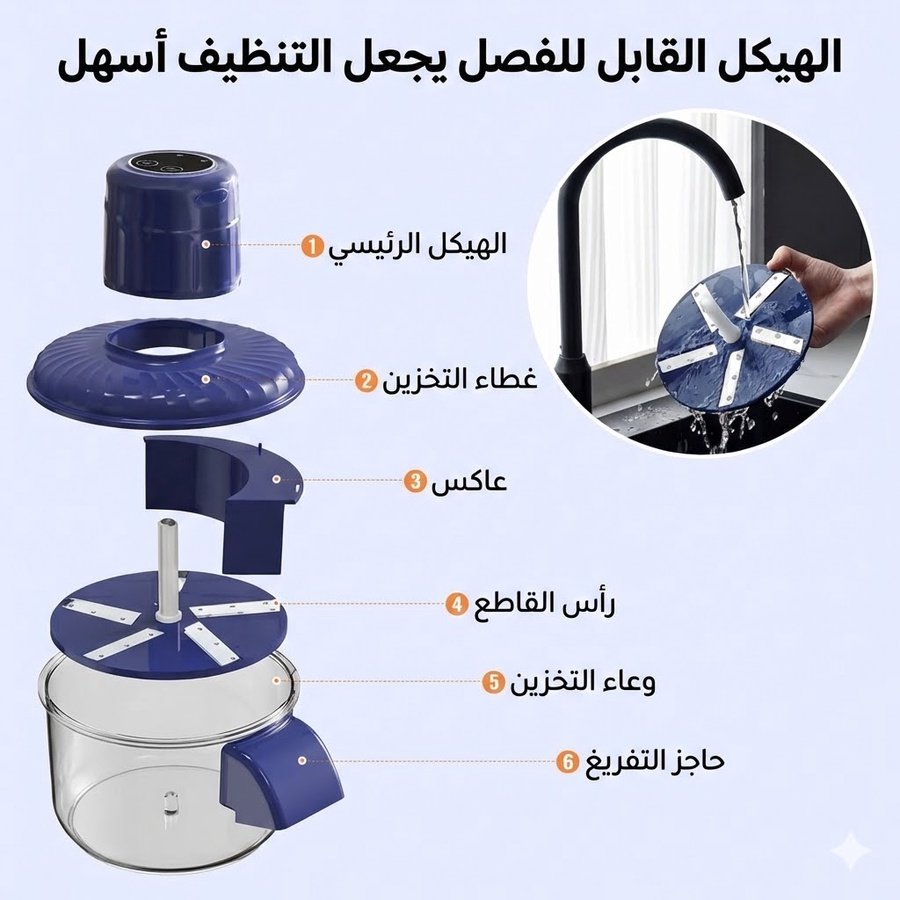 الهيكل القابل للفصل يجعل التنظيف أسهل

1 الهيكل الرئيسي

2 غطاء التخزين

3 عاكس

4 رأس القاطع

5 وعاء التخزين

6 حاجز التفريغ