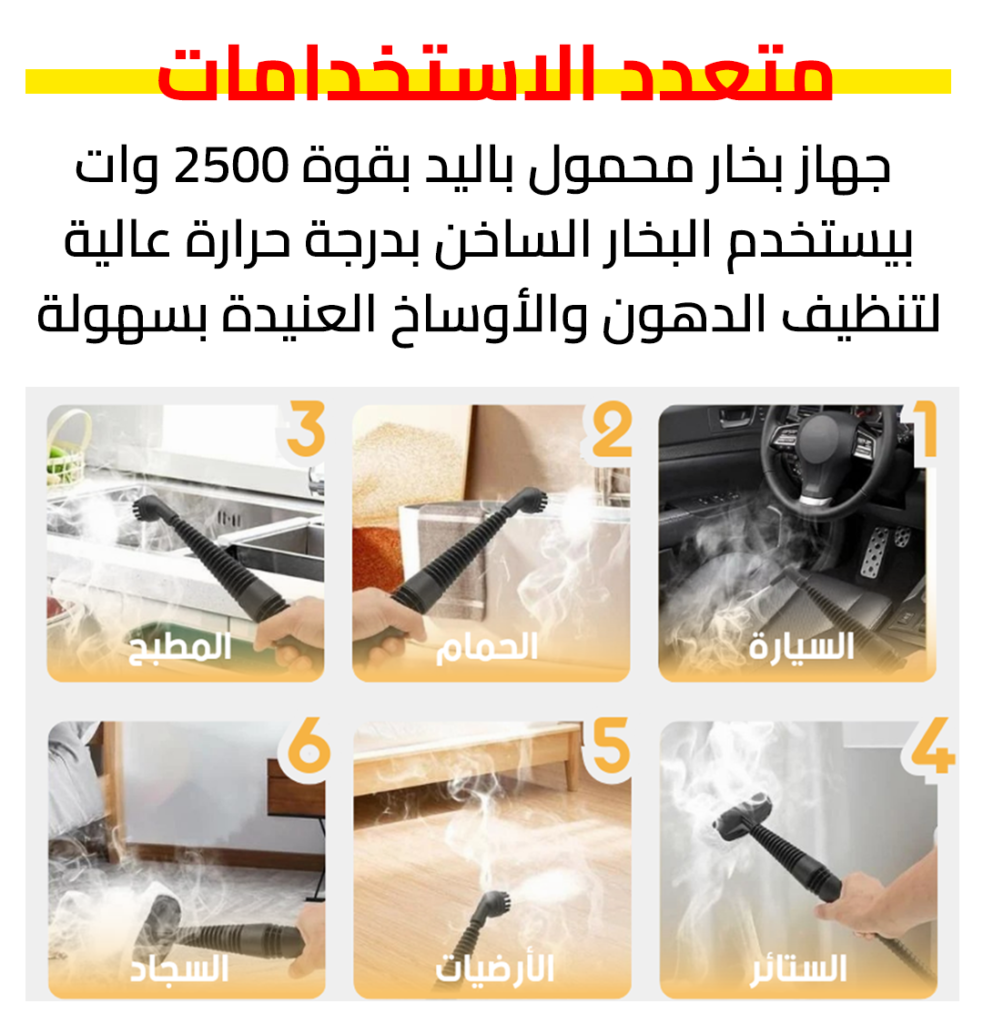 متعدد الاستخدامات

جهاز بخار محمول باليد بقوة 2500 وات بيستخدم البخار الساخن بدرجة حرارة عالية لتنظيف الدهون والأوساخ العنيدة بسهولة

1
السيارة

2
الحمام

3
المطبخ

4
الستائر

5
الأرضيات

6
السجاد