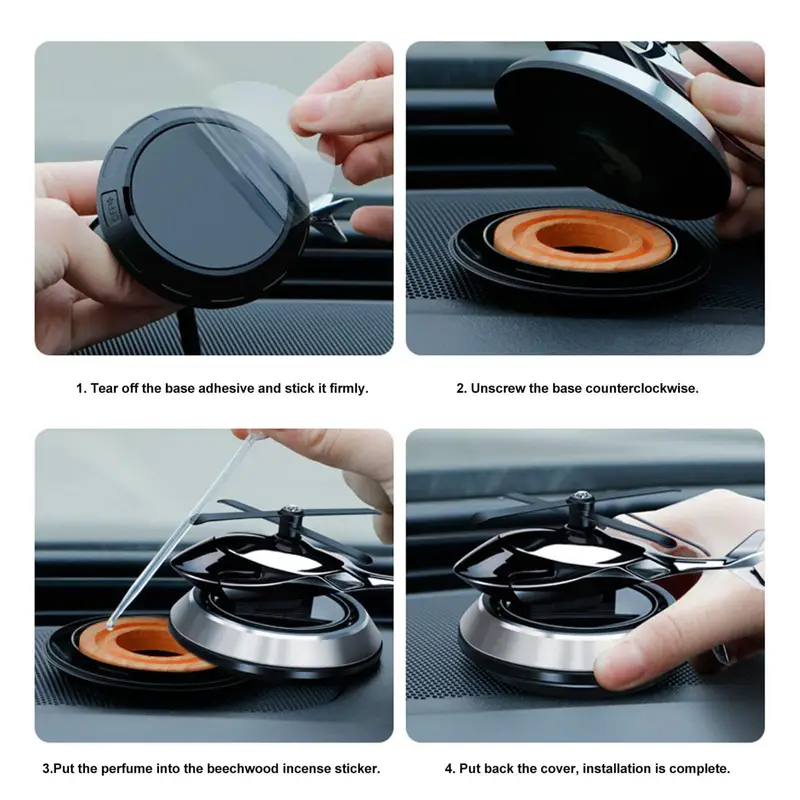 1. Tear off the base adhesive and stick it firmly.

2. Unscrew the base counterclockwise.

3.Put the perfume into the beechwood incense sticker.

4. Put back the cover, installation is complete.